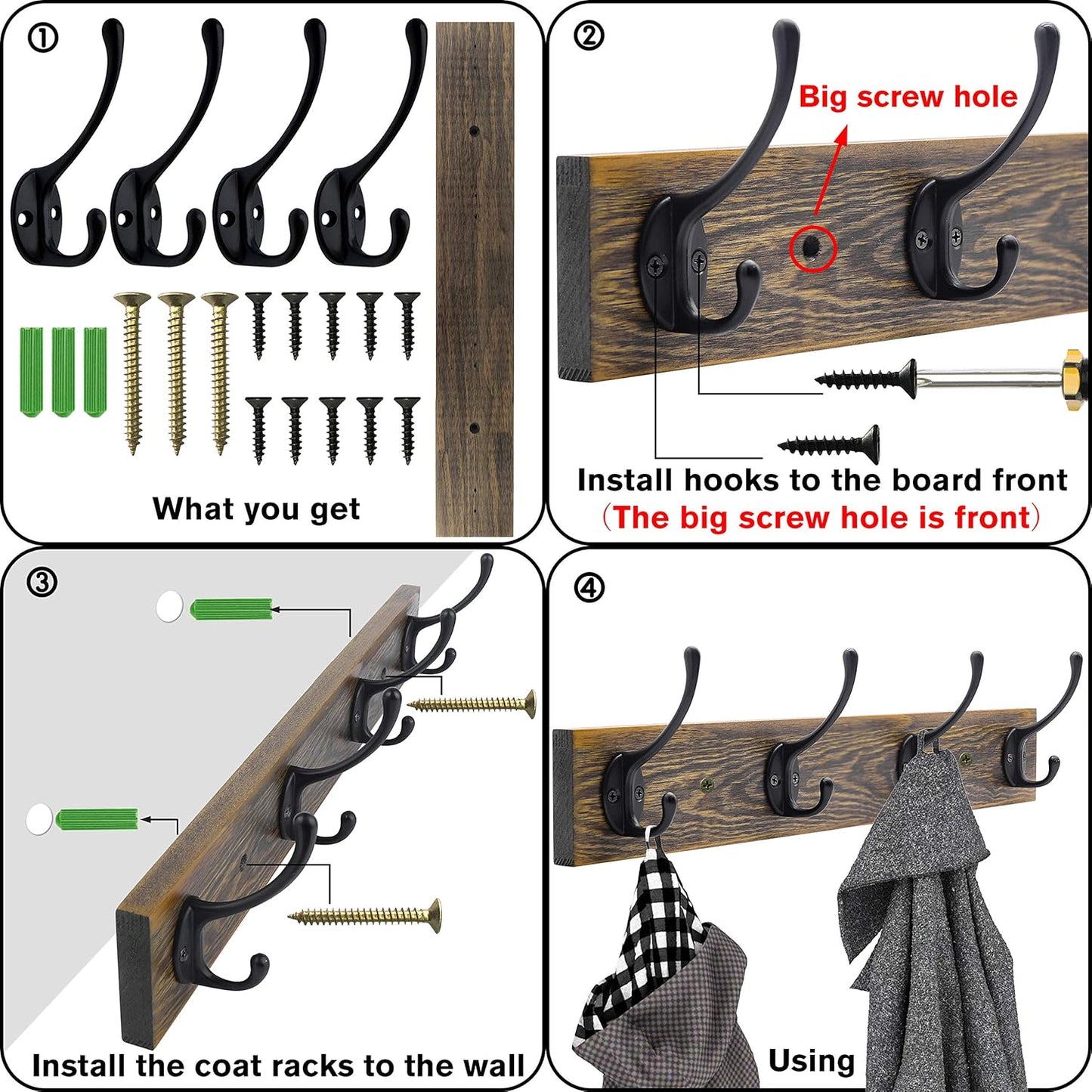 ①

What you get

②

Big screw hole

Install hooks to the board front
(The big screw hole is front)

③

Install the coat racks to the wall

④

Using