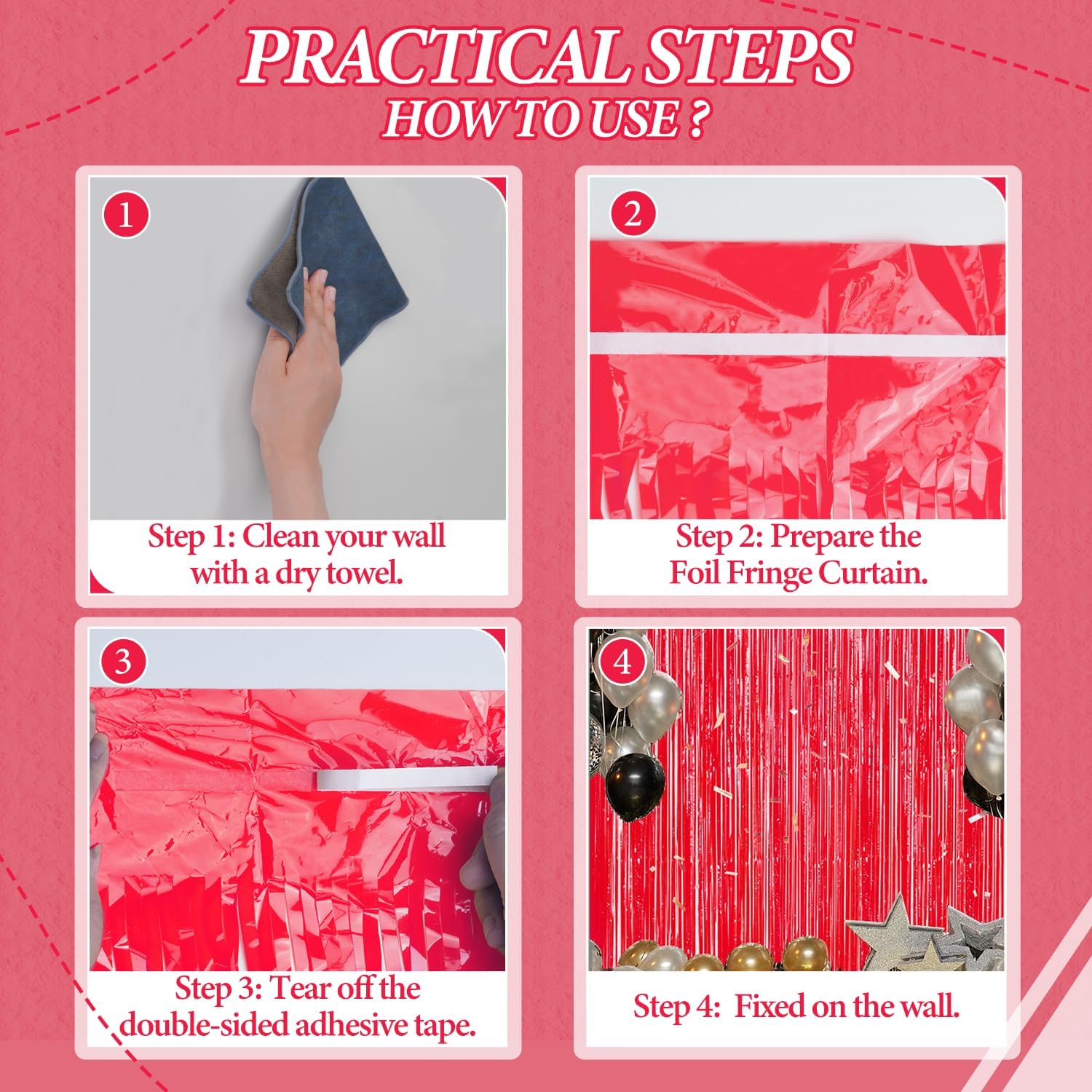 PRACTICAL STEPS
HOW TO USE ?

1
Step 1: Clean your wall with a dry towel.

2
Step 2: Prepare the Foil Fringe Curtain.

3
Step 3: Tear off the double-sided adhesive tape.

4
Step 4: Fixed on the wall.