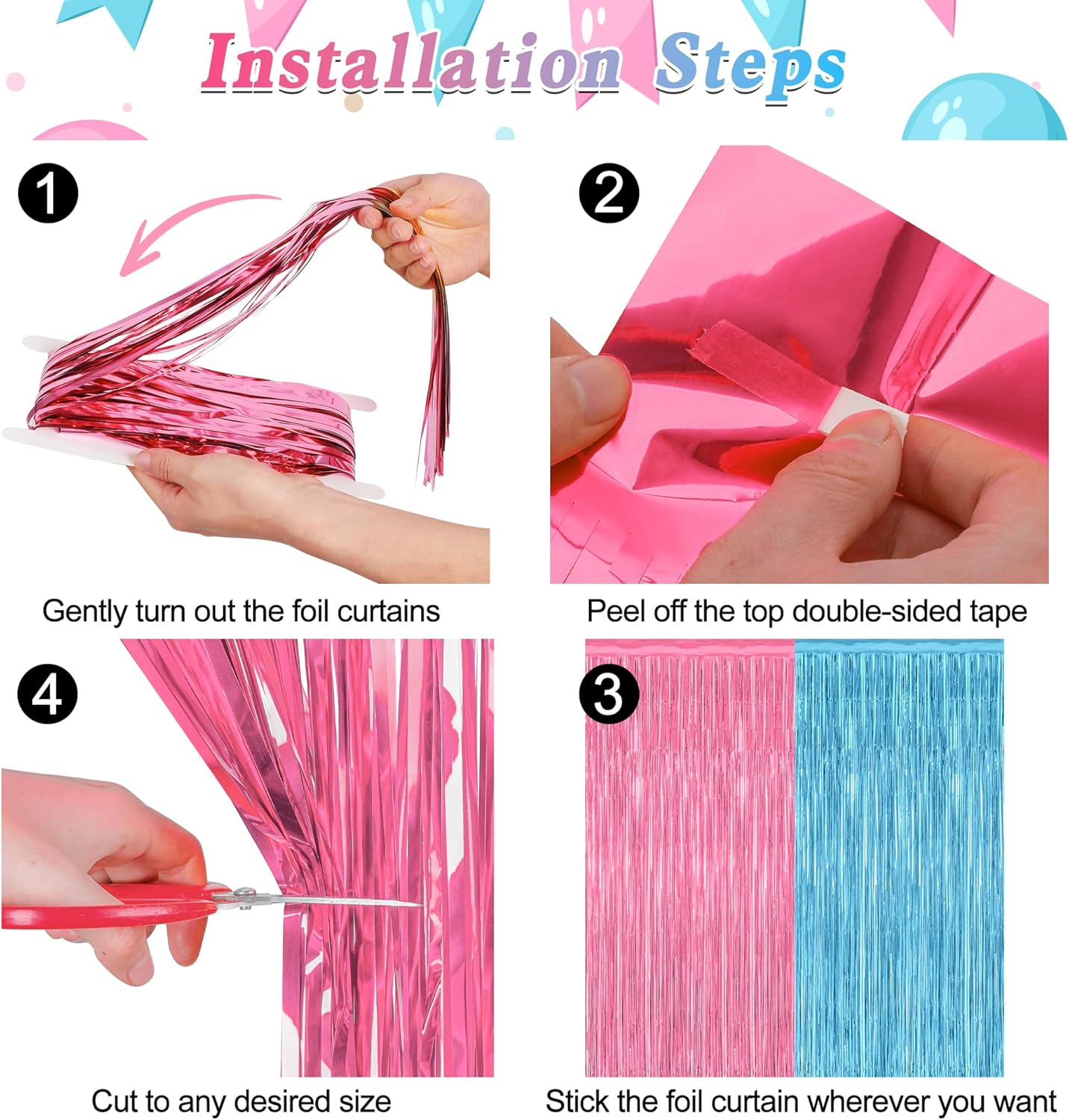 Installation Steps

1

Gently turn out the foil curtains

2

Peel off the top double-sided tape

4

Cut to any desired size

3

Stick the foil curtain wherever you want