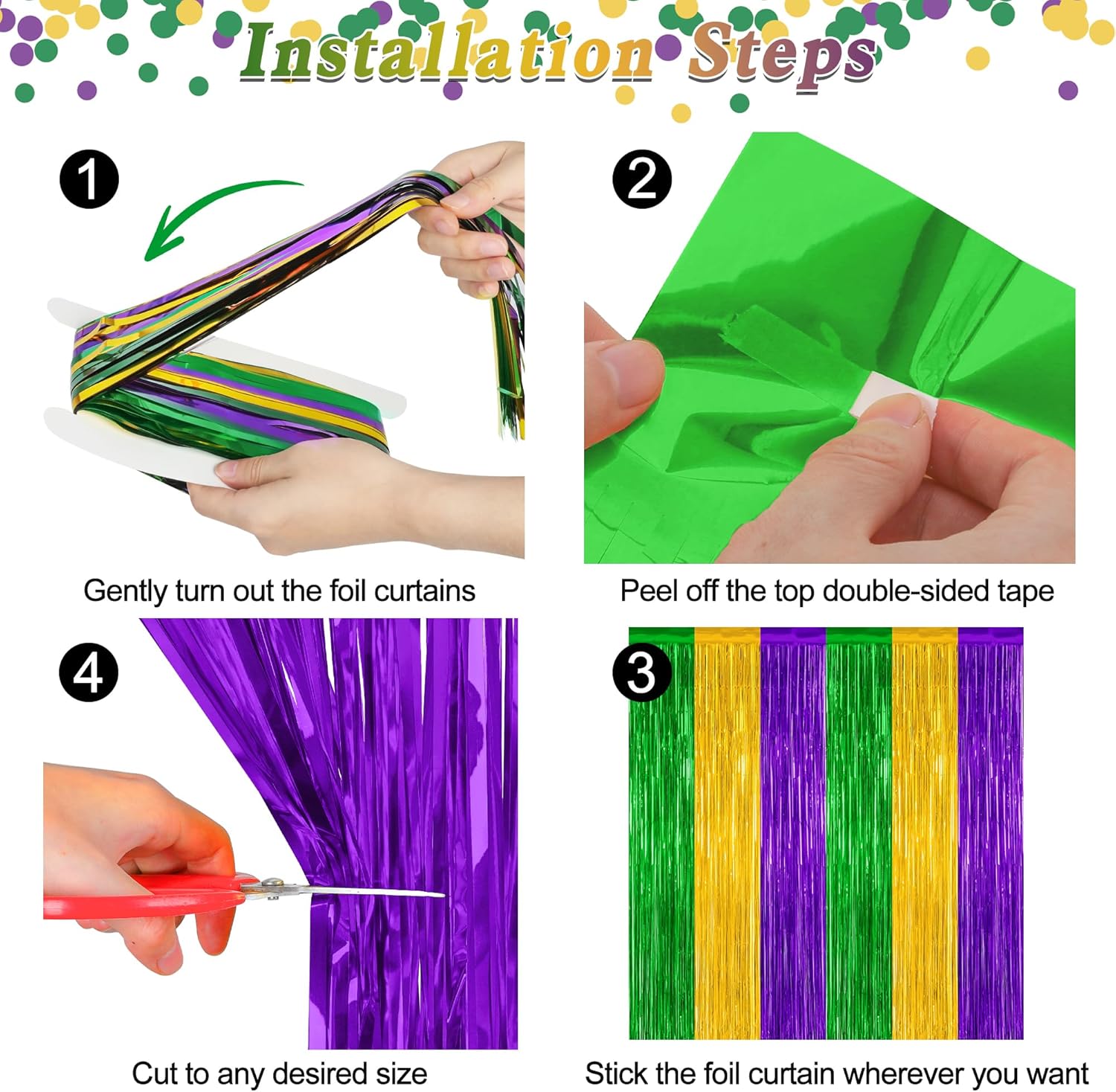 Installation Steps

1

Gently turn out the foil curtains

2

Peel off the top double-sided tape

4

Cut to any desired size

3

Stick the foil curtain wherever you want