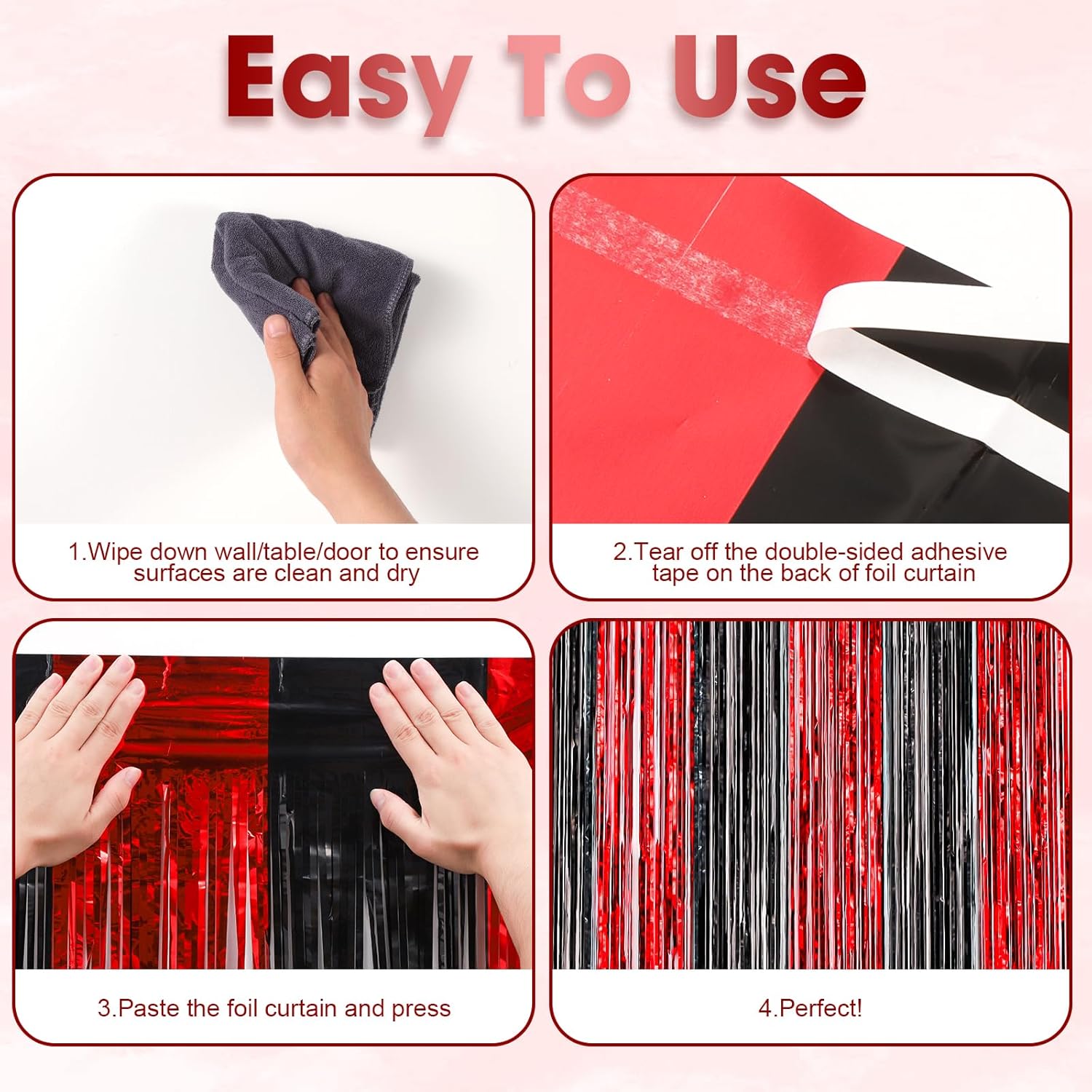 Easy To Use

1.Wipe down wall/table/door to ensure surfaces are clean and dry

2.Tear off the double-sided adhesive tape on the back of foil curtain

3.Paste the foil curtain and press

4.Perfect!