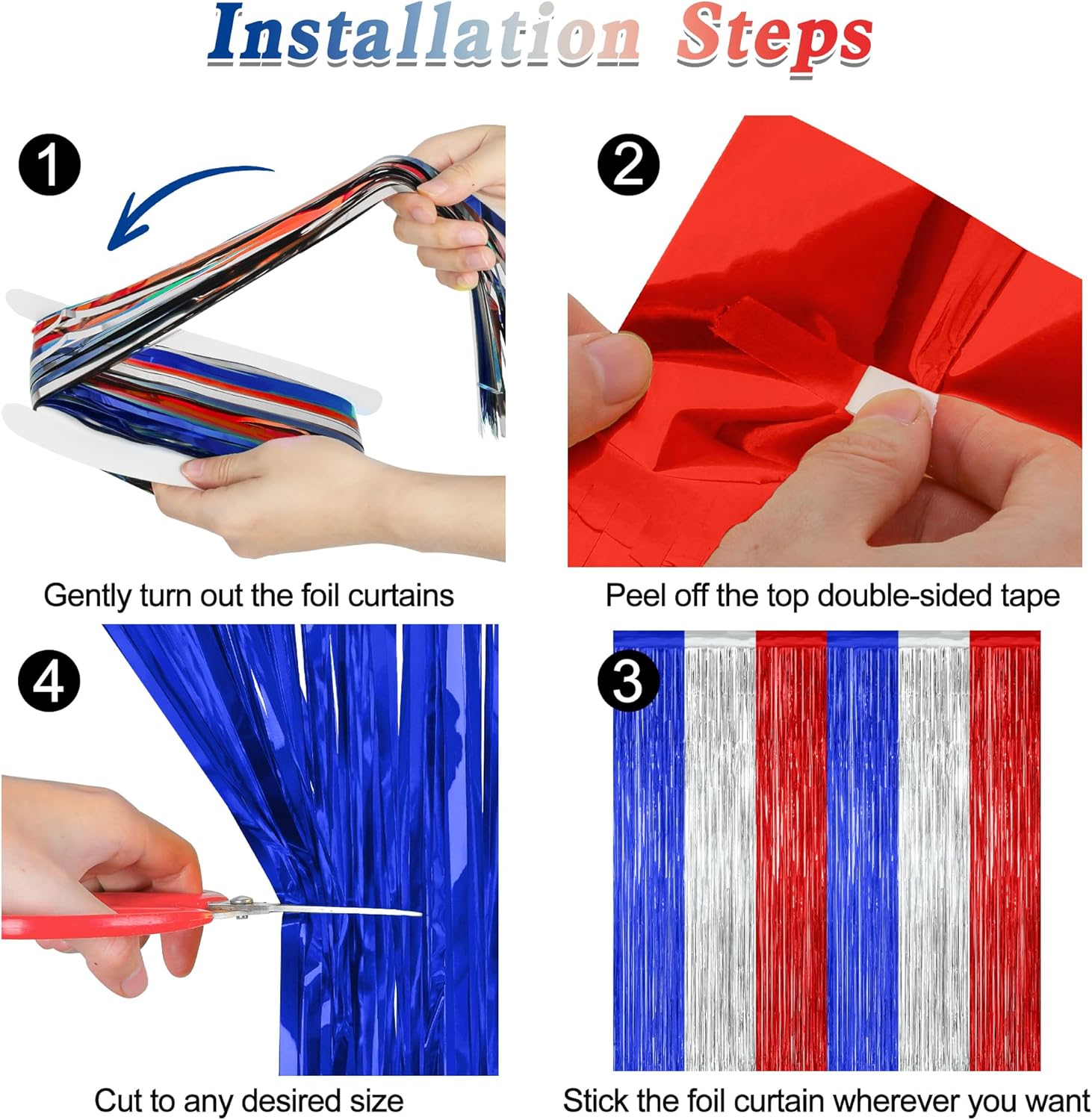 Installation Steps

1

Gently turn out the foil curtains

2

Peel off the top double-sided tape

4

Cut to any desired size

3

Stick the foil curtain wherever you want