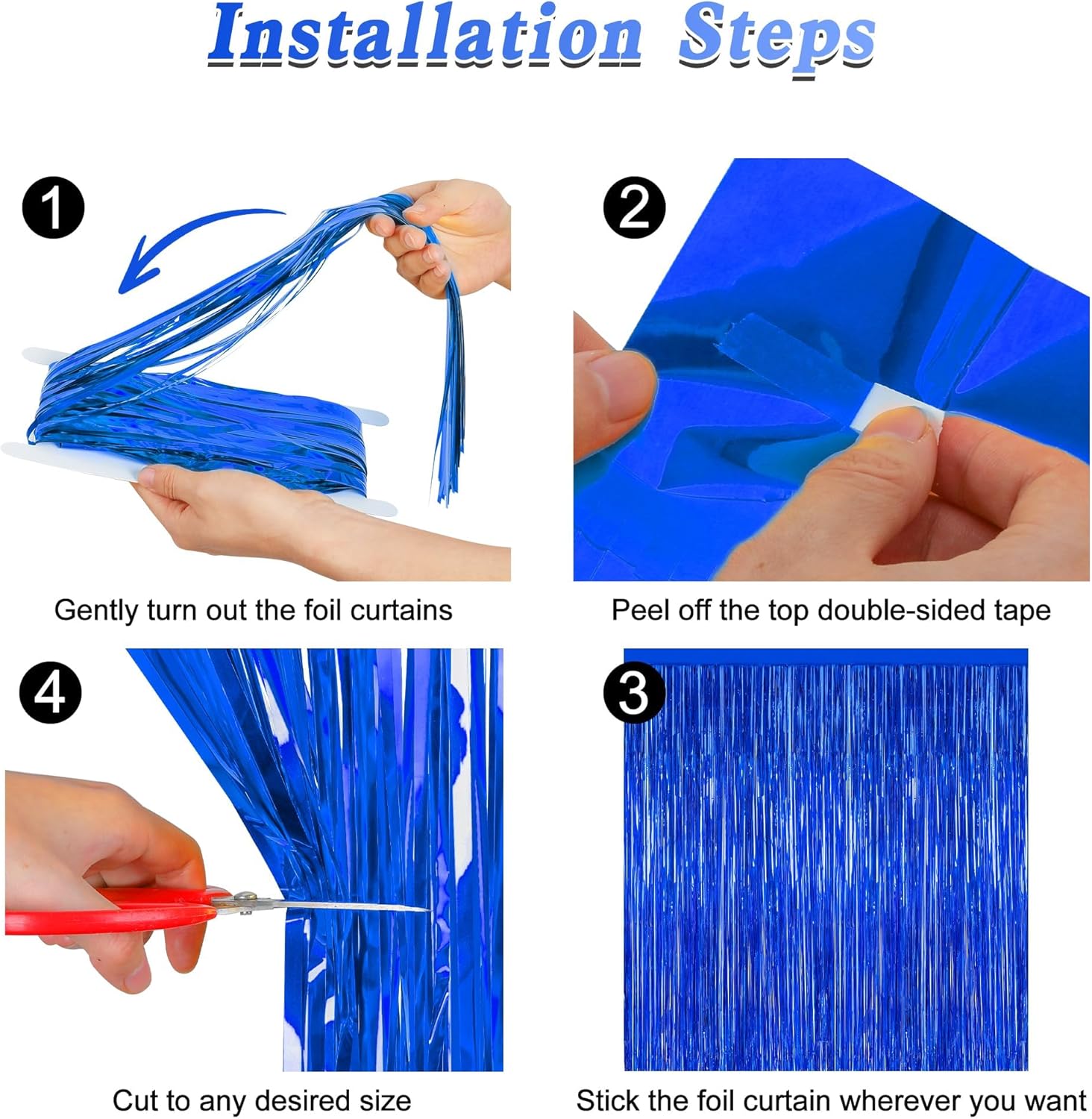 Installation Steps

1

Gently turn out the foil curtains

2

Peel off the top double-sided tape

4

Cut to any desired size

3

Stick the foil curtain wherever you want