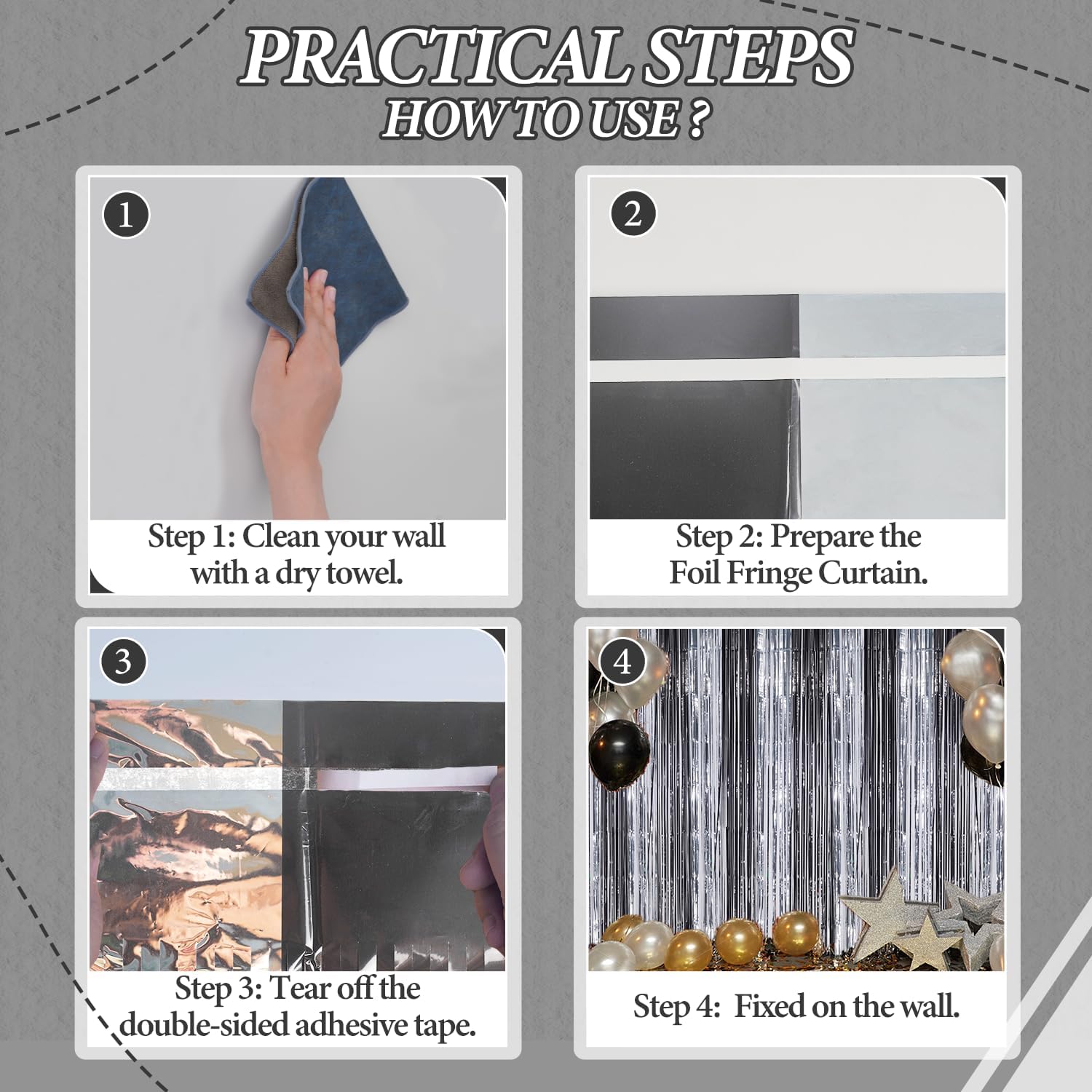 PRACTICAL STEPS
HOW TO USE ?

1
Step 1: Clean your wall with a dry towel.

2
Step 2: Prepare the Foil Fringe Curtain.

3
Step 3: Tear off the double-sided adhesive tape.

4
Step 4: Fixed on the wall.