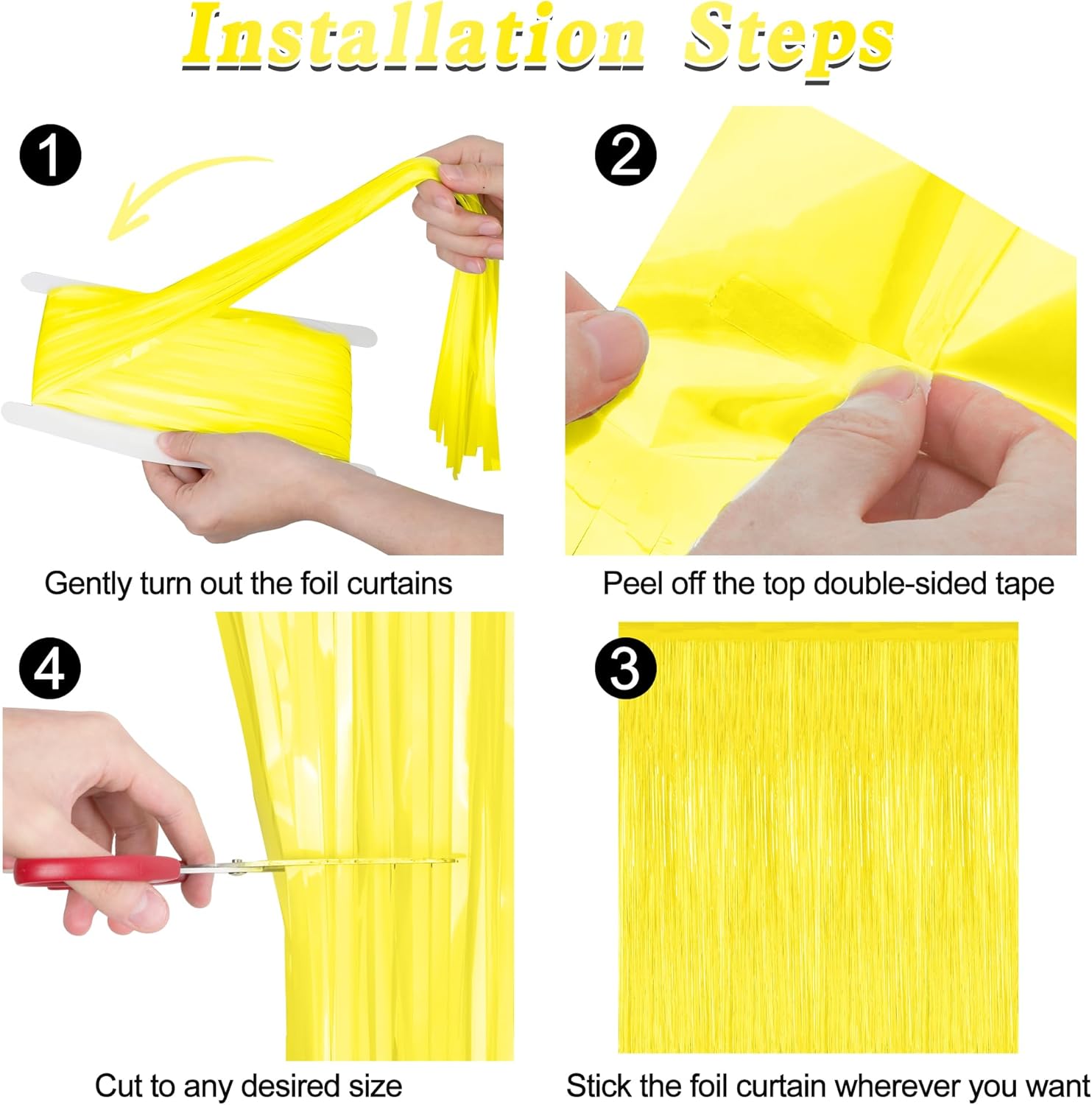 Installation Steps

1

Gently turn out the foil curtains

2

Peel off the top double-sided tape

4

Cut to any desired size

3

Stick the foil curtain wherever you want