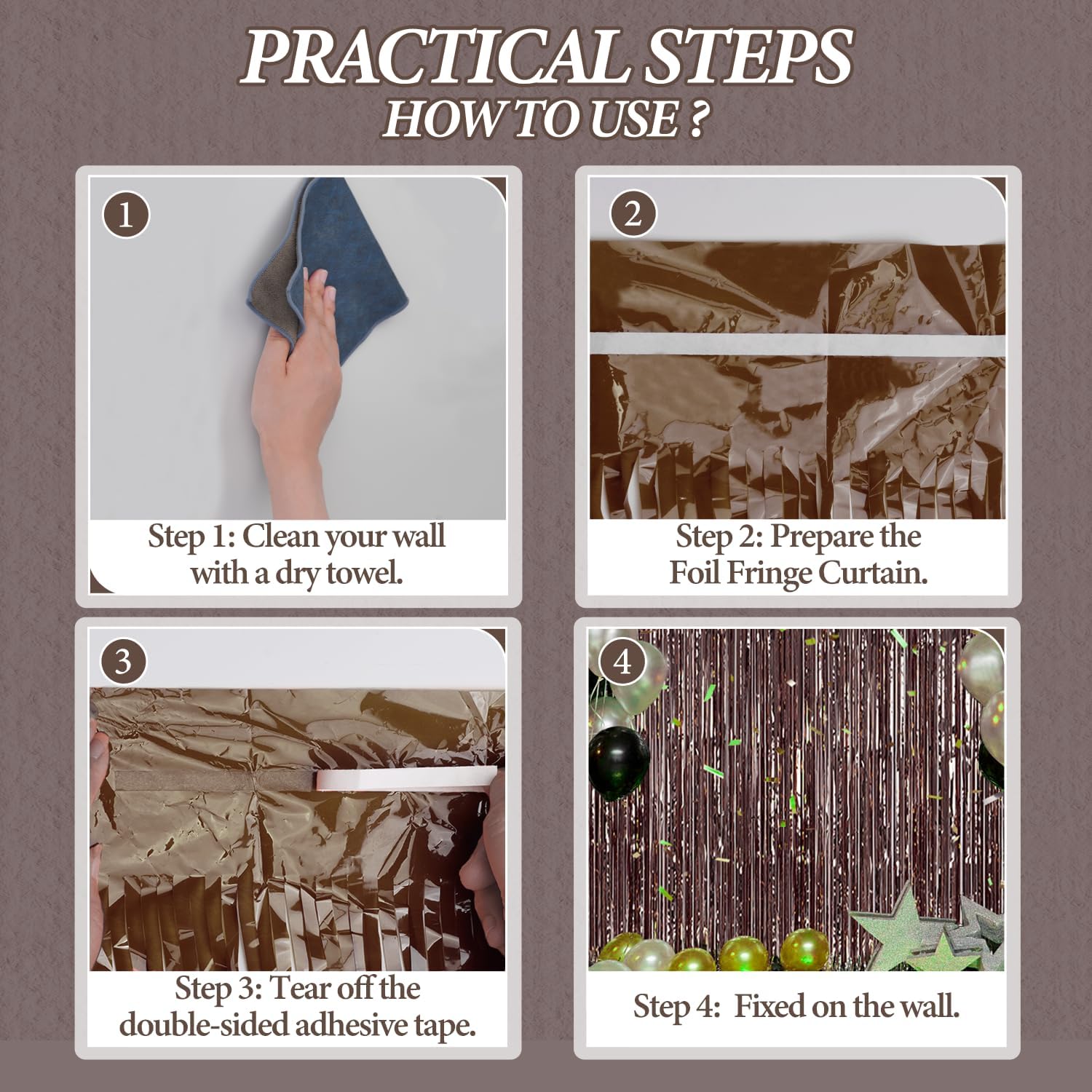 PRACTICAL STEPS
HOW TO USE ?

1

Step 1: Clean your wall with a dry towel.

2

Step 2: Prepare the Foil Fringe Curtain.

3

Step 3: Tear off the double-sided adhesive tape.

4

Step 4: Fixed on the wall.