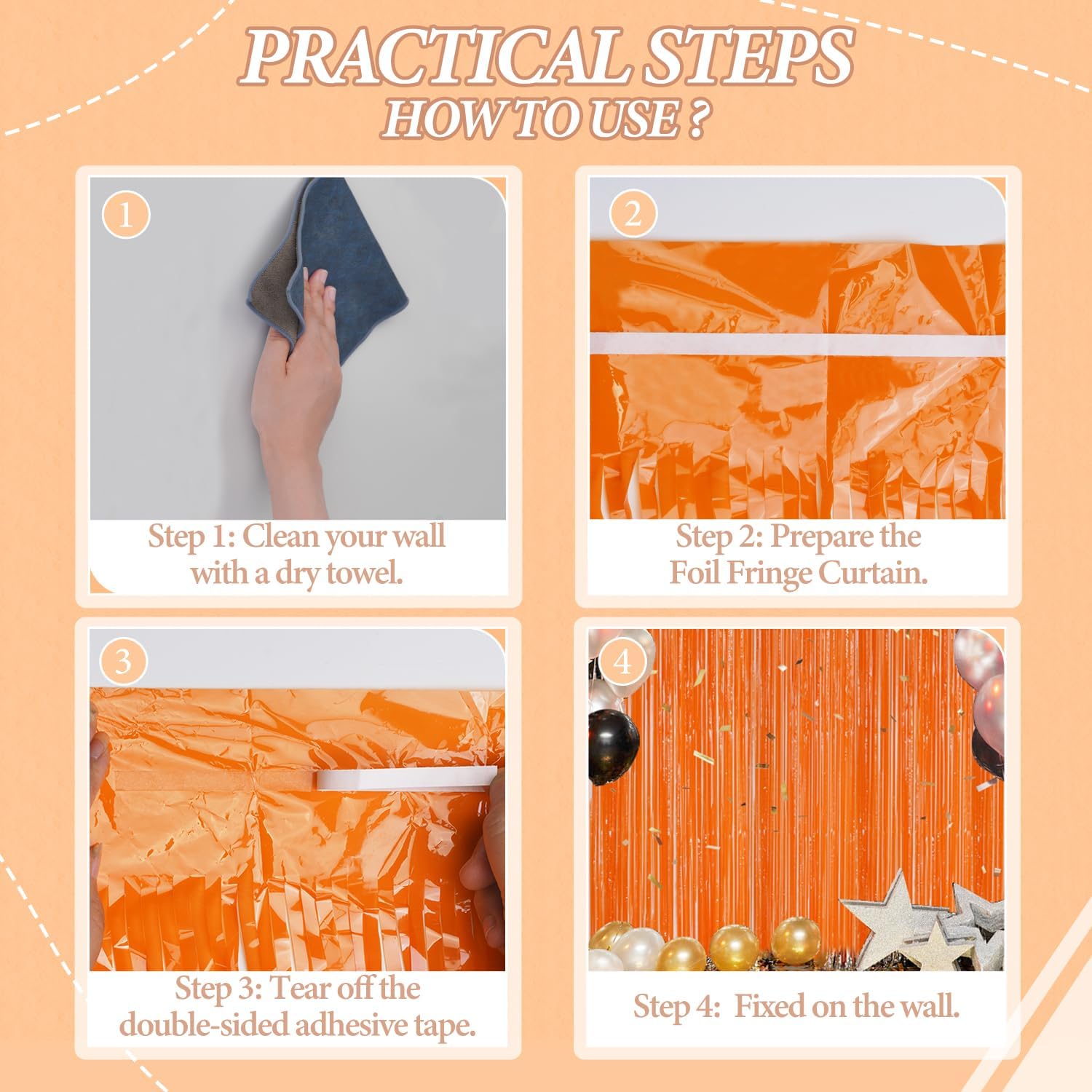 PRACTICAL STEPS
HOW TO USE ?

1
Step 1: Clean your wall with a dry towel.

2
Step 2: Prepare the Foil Fringe Curtain.

3
Step 3: Tear off the double-sided adhesive tape.

4
Step 4: Fixed on the wall.